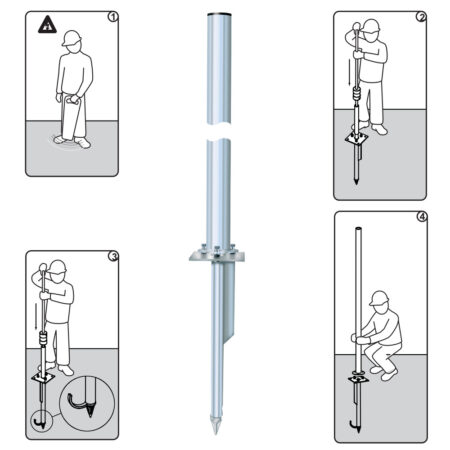 1

2

3

4