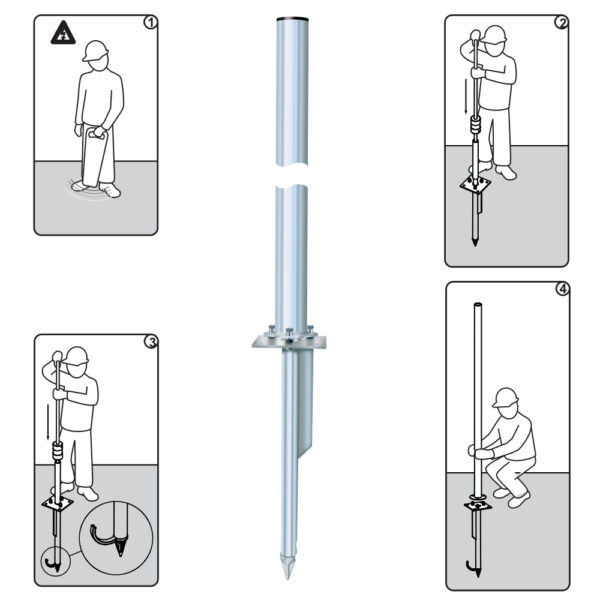 1

2

3

4