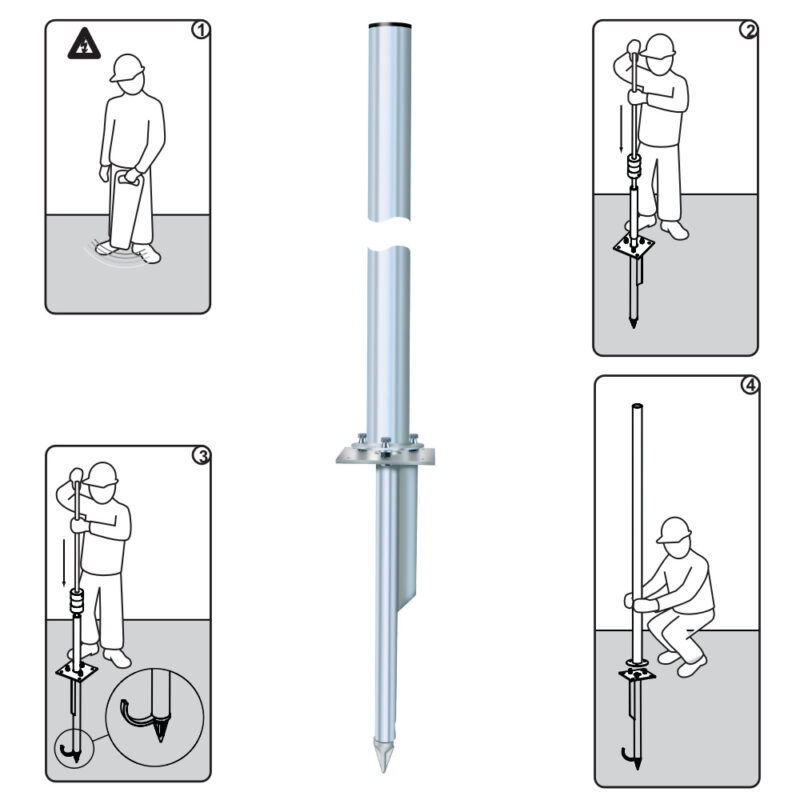 1
2
3
4